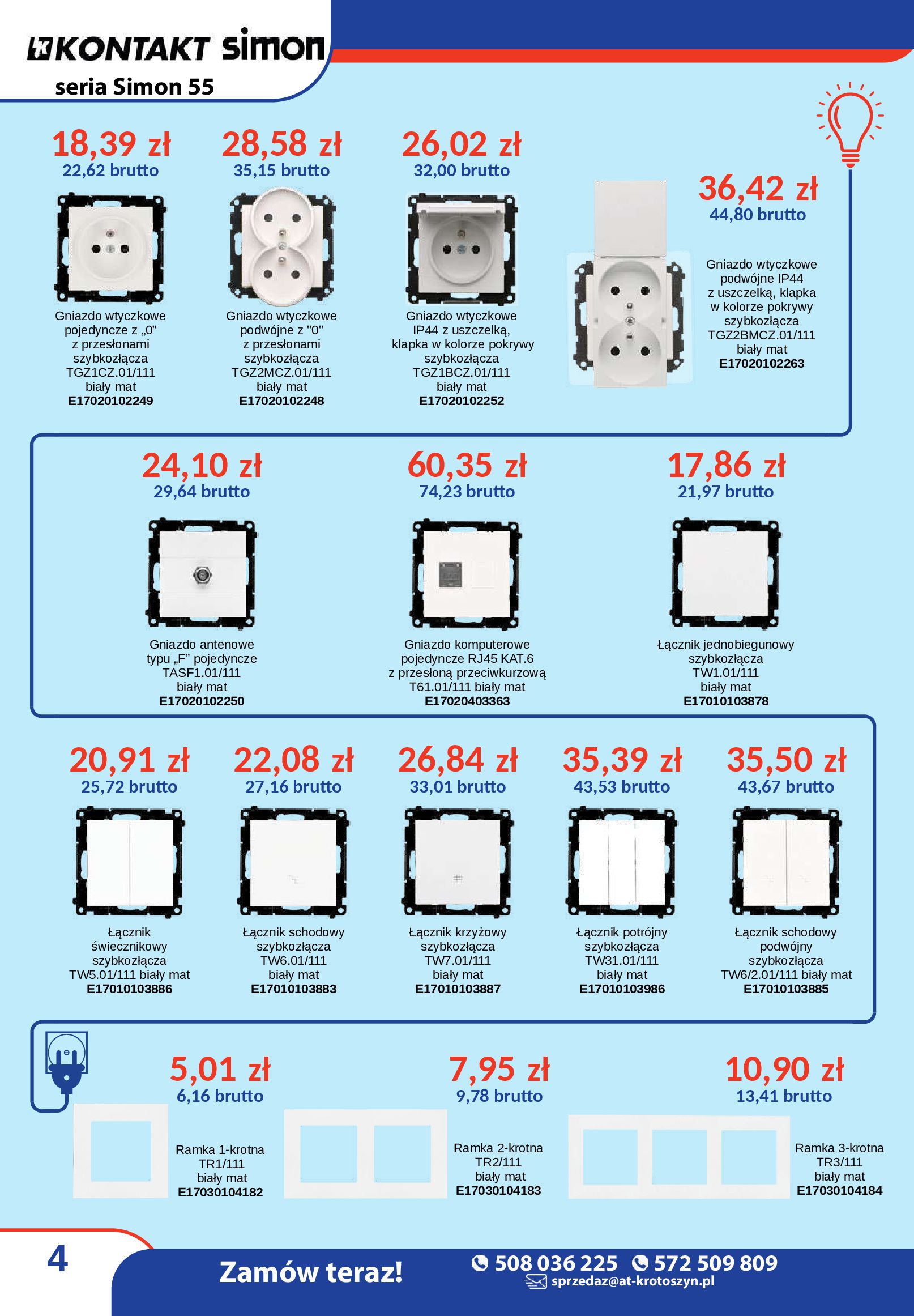 KONTAKT simon
seria Simon 55

18,39 zł
22,62 brutto

Gniazdo wtyczkowe pojedyncze z „0" z przesłonami szybkozłącza TGZ1CZ.01/111 biały mat
E17020102249

28,58 zł
35,15 brutto

Gniazdo wtyczkowe podwójne z "0" z przesłonami szybkozłącza TGZ2MCZ.01/111 biały mat
E17020102248

26,02 zł
32,00 brutto

Gniazdo wtyczkowe IP44 z uszczelką, klapka w kolorze pokrywy szybkozłącza TGZ1BCZ.01/111 biały mat
E17020102252

36,42 zł
44,80 brutto

Gniazdo wtyczkowe podwójne IP44 z uszczelką, klapka w kolorze pokrywy szybkozłącza TGZ2BMCZ.01/111 biały mat
E17020102263

24,10 zł
29,64 brutto

Gniazdo antenowe typu „F" pojedyncze TASF1.01/111 biały mat
E17020102250

60,35 zł
74,23 brutto

Gniazdo komputerowe pojedyncze RJ45 KAT.6 z przesłoną przeciwkurzową T61.01/111 biały mat
E17020403363

17,86 zł
21,97 brutto

Łącznik jednobiegunowy szybkozłącza TW1.01/111 biały mat
E17010103878

20,91 zł
25,72 brutto

Łącznik świecznikowy szybkozłącza TW5.01/111 biały mat
E17010103886

22,08 zł
27,16 brutto

Łącznik schodowy szybkozłącza TW6.01/111 biały mat
E17010103883

26,84 zł
33,01 brutto

Łącznik krzyżowy szybkozłącza TW7.01/111 biały mat
E17010103887

35,39 zł
43,53 brutto

Łącznik potrójny szybkozłącza TW31.01/111 biały mat
E17010103986

35,50 zł
43,67 brutto

Łącznik schodowy podwójny szybkozłącza TW6/2.01/111 biały mat
E17010103885

5,01 zł
6,16 brutto

Ramka 1-krotna TR1/111 biały mat
E17030104182

7,95 zł
9,78 brutto

Ramka 2-krotna TR2/111 biały mat
E17030104183

10,90 zł
13,41 brutto

Ramka 3-krotna TR3/111 biały mat
E17030104184

4

Zamów teraz!
508 036 225 572 509 809
sprzedaz@at-krotoszyn.pl